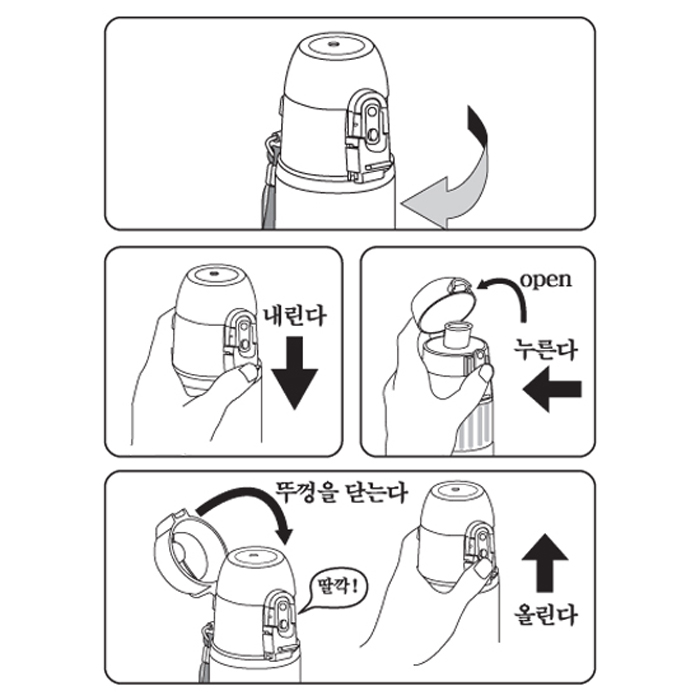 내린다

open

누른다

뚜껑을 닫는다

딸깍!

올린다