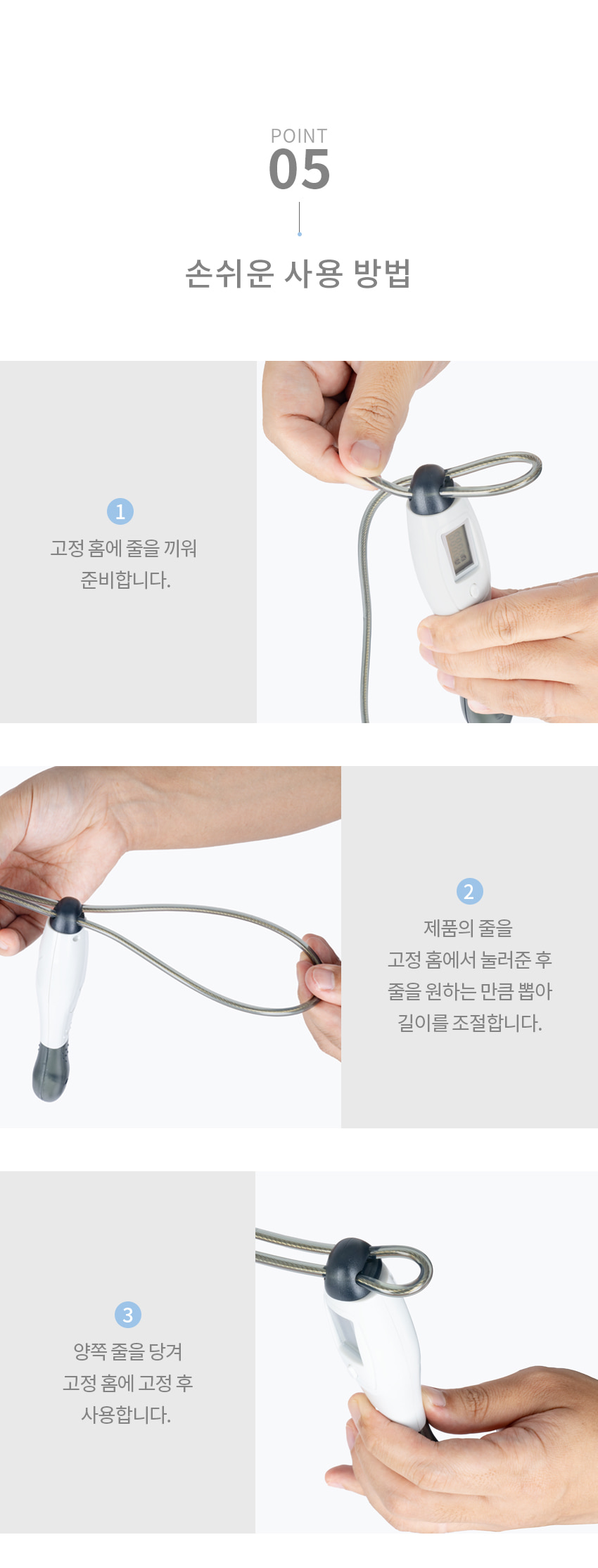 POINT
05

손쉬운 사용 방법

1
고정 홈에 줄을 끼워 준비합니다.

2
제품의 줄을 고정 홈에서 눌러준 후 줄을 원하는 만큼 뽑아 길이를 조절합니다.

3
양쪽 줄을 당겨 고정 홈에 고정 후 사용합니다.