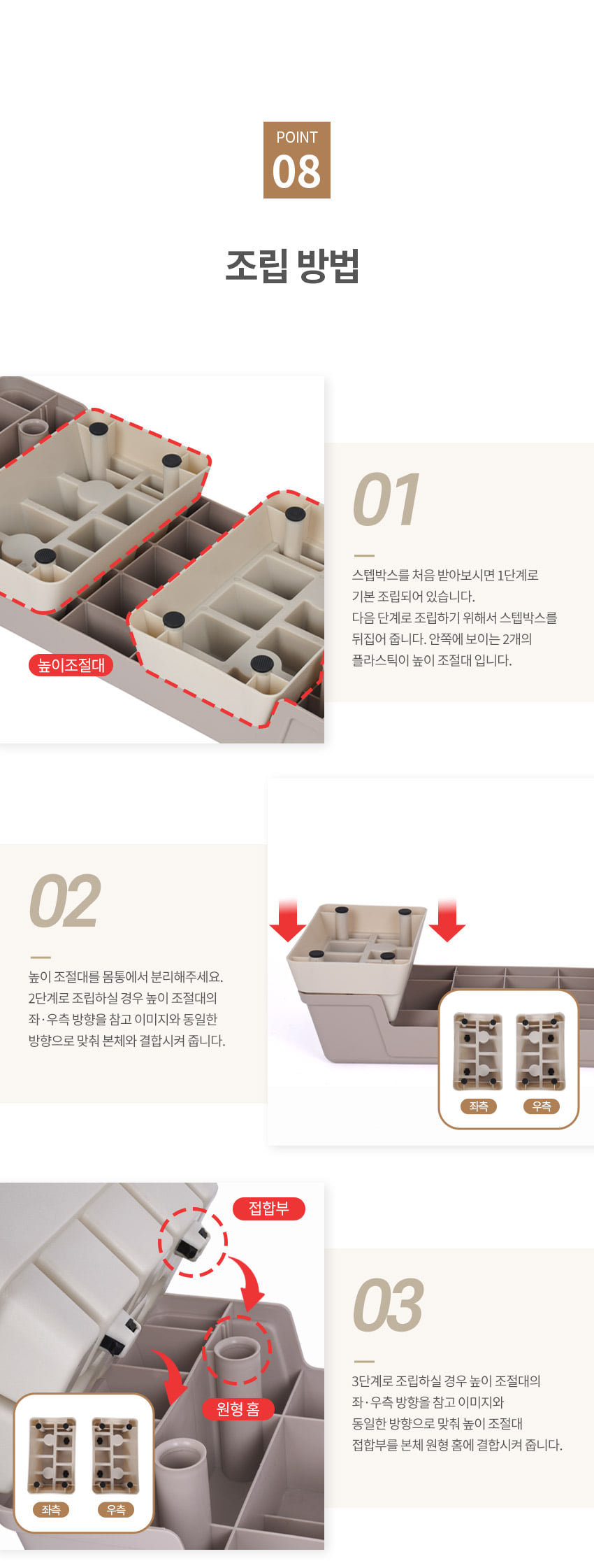 POINT
08

조립 방법

높이조절대

01

스텝박스를 처음 받아보시면 1단계로 기본 조립되어 있습니다.
다음 단계로 조립하기 위해서 스텝박스를 뒤집어 줍니다. 안쪽에 보이는 2개의 플라스틱이 높이 조절대 입니다.

02

높이 조절대를 몸통에서 분리해주세요.
2단계로 조립하실 경우 높이 조절대의 좌·우측 방향을 참고 이미지와 동일한 방향으로 맞춰 본체와 결합시켜 줍니다.

좌측
우측

접합부
원형 홈
좌측
우측

03

3단계로 조립하실 경우 높이 조절대의 좌·우측 방향을 참고 이미지와 동일한 방향으로 맞춰 높이 조절대 접합부를 본체 원형 홈에 결합시켜 줍니다.