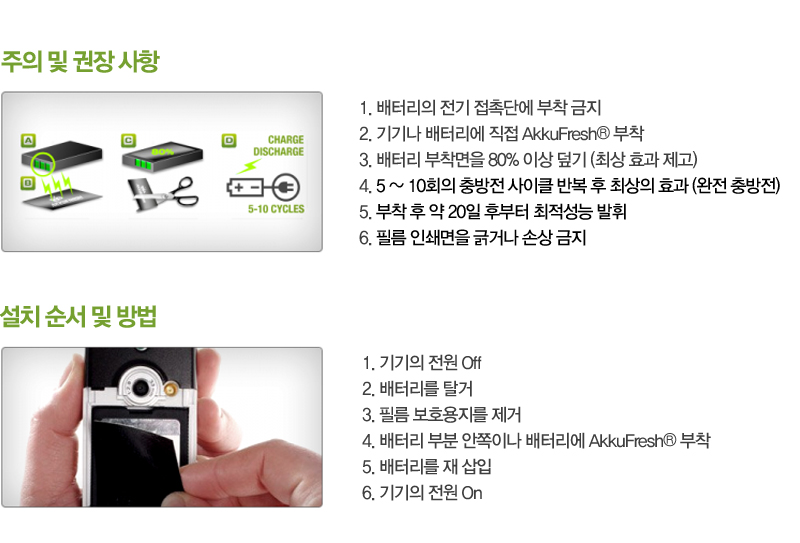 주의 및 권장 사항

A
B
C
80%
D
CHARGE
DISCHARGE
5-10 CYCLES

1. 배터리의 전기 접촉단에 부착 금지
2. 기기나 배터리에 직접 AkkuFresh® 부착
3. 배터리 부착면을 80% 이상 덮기 (최상 효과 제고)
4. 5 ~ 10회의 충방전 사이클 반복 후 최상의 효과 (완전 충방전)
5. 부착 후 약 20일 후부터 최적성능 발휘
6. 필름 인쇄면을 긁거나 손상 금지

설치 순서 및 방법

1. 기기의 전원 Off
2. 배터리를 탈거
3. 필름 보호용지를 제거
4. 배터리 부분 안쪽이나 배터리에 AkkuFresh® 부착
5. 배터리를 재 삽입
6. 기기의 전원 On