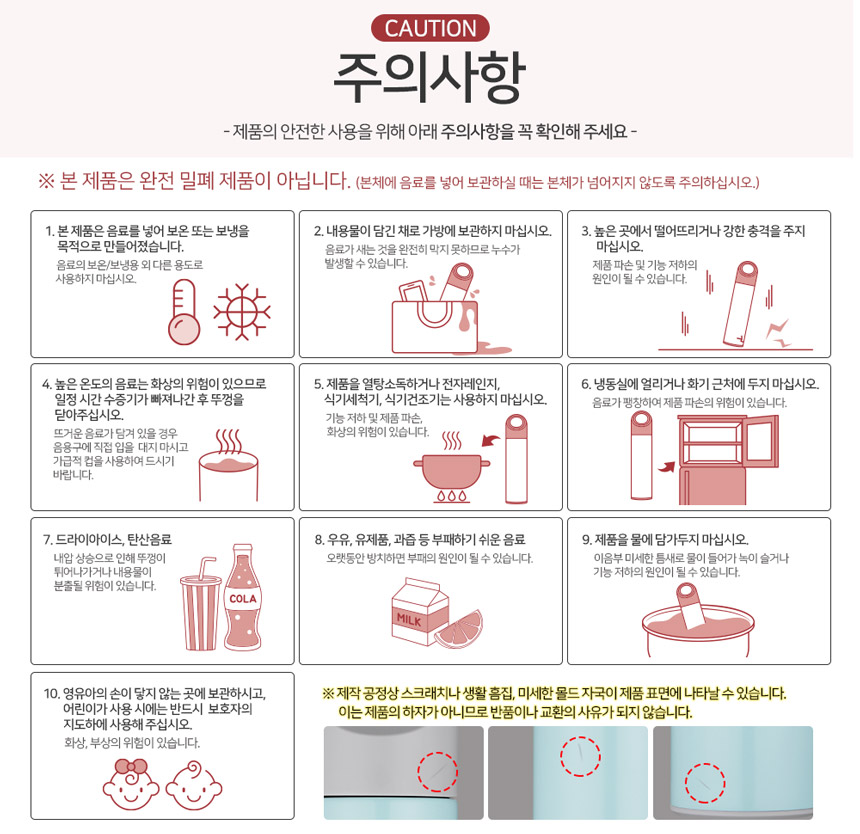 CAUTION
주의사항
- 제품의 안전한 사용을 위해 아래 주의사항을 꼭 확인해 주세요 -

※ 본 제품은 완전 밀폐 제품이 아닙니다. (본체에 음료를 넣어 보관하실 때는 본체가 넘어지지 않도록 주의하십시오.)

1. 본 제품은 음료를 넣어 보온 또는 보냉을 목적으로 만들어졌습니다.
음료의 보온/보냉용 외 다른 용도로 사용하지 마십시오.

2. 내용물이 담긴 채로 가방에 보관하지 마십시오.
음료가 새는 것을 완전히 막지 못하므로 누수가 발생할 수 있습니다.

3. 높은 곳에서 떨어뜨리거나 강한 충격을 주지 마십시오.
제품 파손 및 기능 저하의 원인이 될 수 있습니다.

4. 높은 온도의 음료는 화상의 위험이 있으므로 일정 시간 수증기가 빠져나간 후 뚜껑을 닫아주십시오.
뜨거운 음료가 담겨 있을 경우 음용구에 직접 입을 대지 마시고 가급적 컵을 사용하여 드시기 바랍니다.

5. 제품을 열탕소독하거나 전자레인지, 식기세척기, 식기건조기는 사용하지 마십시오.
기능 저하 및 제품 파손, 화상의 위험이 있습니다.

6. 냉동실에 얼리거나 화기 근처에 두지 마십시오.
음료가 팽창하여 제품 파손의 위험이 있습니다.

7. 드라이아이스, 탄산음료
내압 상승으로 인해 뚜껑이 튀어나가거나 내용물이 분출될 위험이 있습니다.
COLA

8. 우유, 유제품, 과즙 등 부패하기 쉬운 음료
오랫동안 방치하면 부패의 원인이 될 수 있습니다.
MILK

9. 제품을 물에 담가두지 마십시오.
이음부 미세한 틈새로 물이 들어가 녹이 슬거나 기능 저하의 원인이 될 수 있습니다.

10. 영유아의 손이 닿지 않는 곳에 보관하시고, 어린이가 사용 시에는 반드시 보호자의 지도하에 사용해 주십시오.
화상, 부상의 위험이 있습니다.

※ 제작 공정상 스크래치나 생활 흠집, 미세한 몰드 자국이 제품 표면에 나타날 수 있습니다.
이는 제품의 하자가 아니므로 반품이나 교환의 사유가 되지 않습니다.