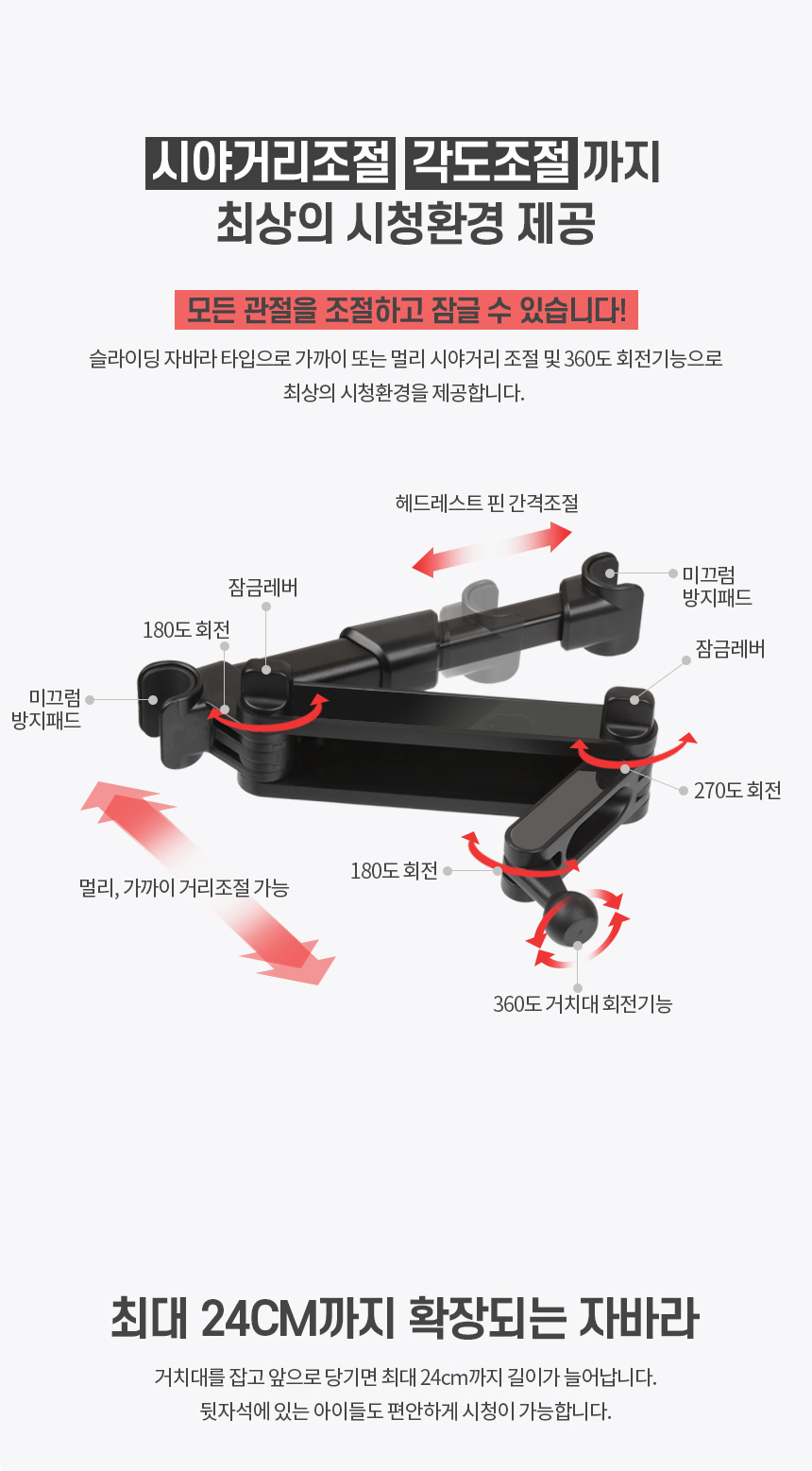 시야거리조절 각도조절 까지
최상의 시청환경 제공

모든 관절을 조절하고 잠글 수 있습니다!

슬라이딩 자바라 타입으로 가까이 또는 멀리 시야거리 조절 및 360도 회전기능으로 최상의 시청환경을 제공합니다.

헤드레스트 핀 간격조절

미끄럼 방지패드

잠금레버

180도 회전

잠금레버

미끄럼 방지패드

270도 회전

180도 회전

멀리, 가까이 거리조절 가능

360도 거치대 회전기능

최대 24CM까지 확장되는 자바라

거치대를 잡고 앞으로 당기면 최대 24cm까지 길이가 늘어납니다.
뒷자석에 있는 아이들도 편안하게 시청이 가능합니다.