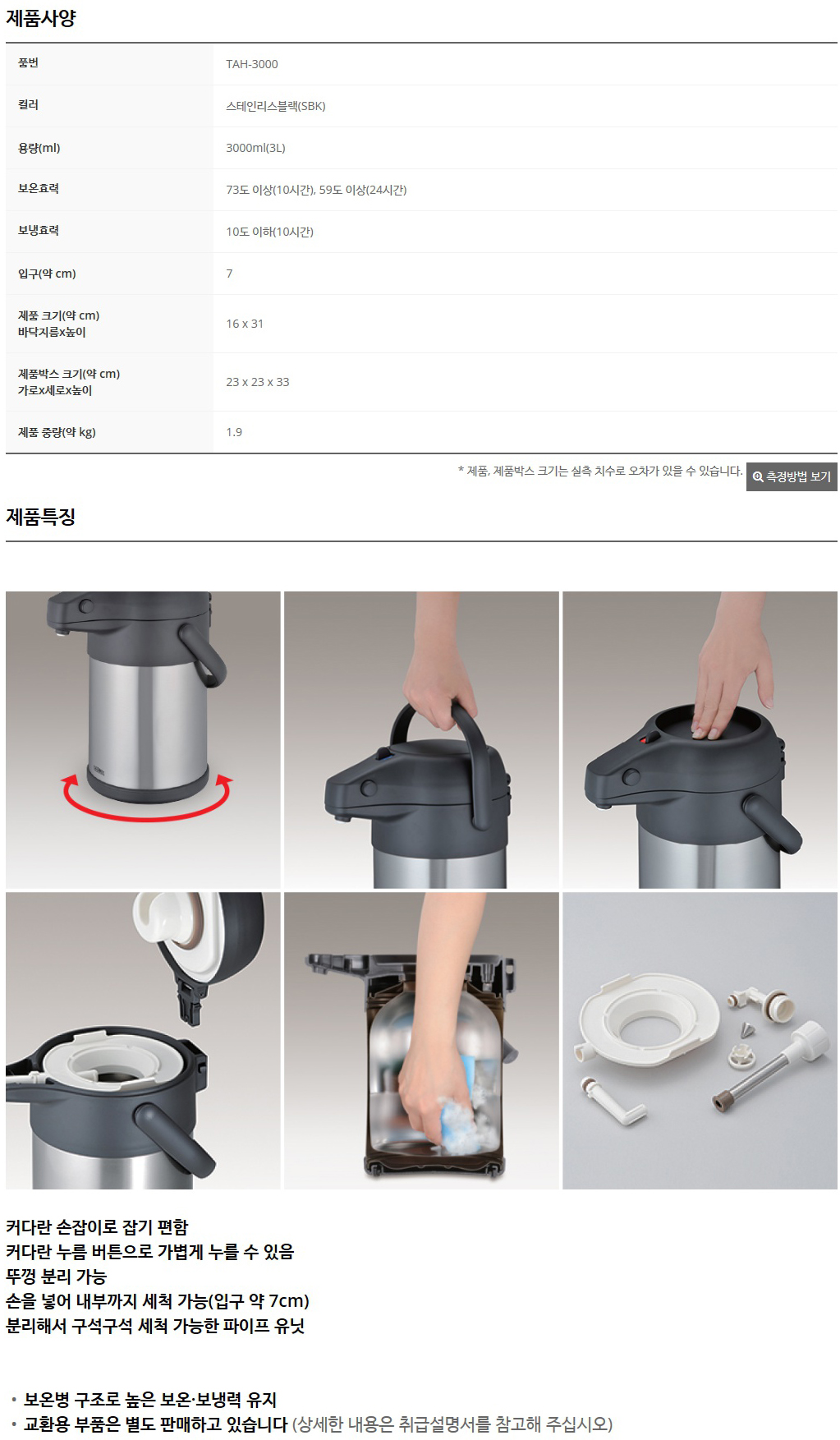 제품사양

| 품번 | TAH-3000 |
|---|---|
| 컬러 | 스테인리스블랙(SBK) |
| 용량(ml) | 3000ml(3L) |
| 보온효력 | 73도 이상(10시간), 59도 이상(24시간) |
| 보냉효력 | 10도 이하(10시간) |
| 입구(약 cm) | 7 |
| 제품 크기(약 cm) 바닥지름x높이 | 16 x 31 |
| 제품박스 크기(약 cm) 가로x세로x높이 | 23 x 23 x 33 |
| 제품 중량(약 kg) | 1.9 |

* 제품, 제품박스 크기는 실측 치수로 오차가 있을 수 있습니다.

측정방법 보기

제품특징

커다란 손잡이로 잡기 편함
커다란 누름 버튼으로 가볍게 누를 수 있음
뚜껑 분리 가능
손을 넣어 내부까지 세척 가능(입구 약 7cm)
분리해서 구석구석 세척 가능한 파이프 유닛

• 보온병 구조로 높은 보온·보냉력 유지
• 교환용 부품은 별도 판매하고 있습니다 (상세한 내용은 취급설명서를 참고해 주십시오)