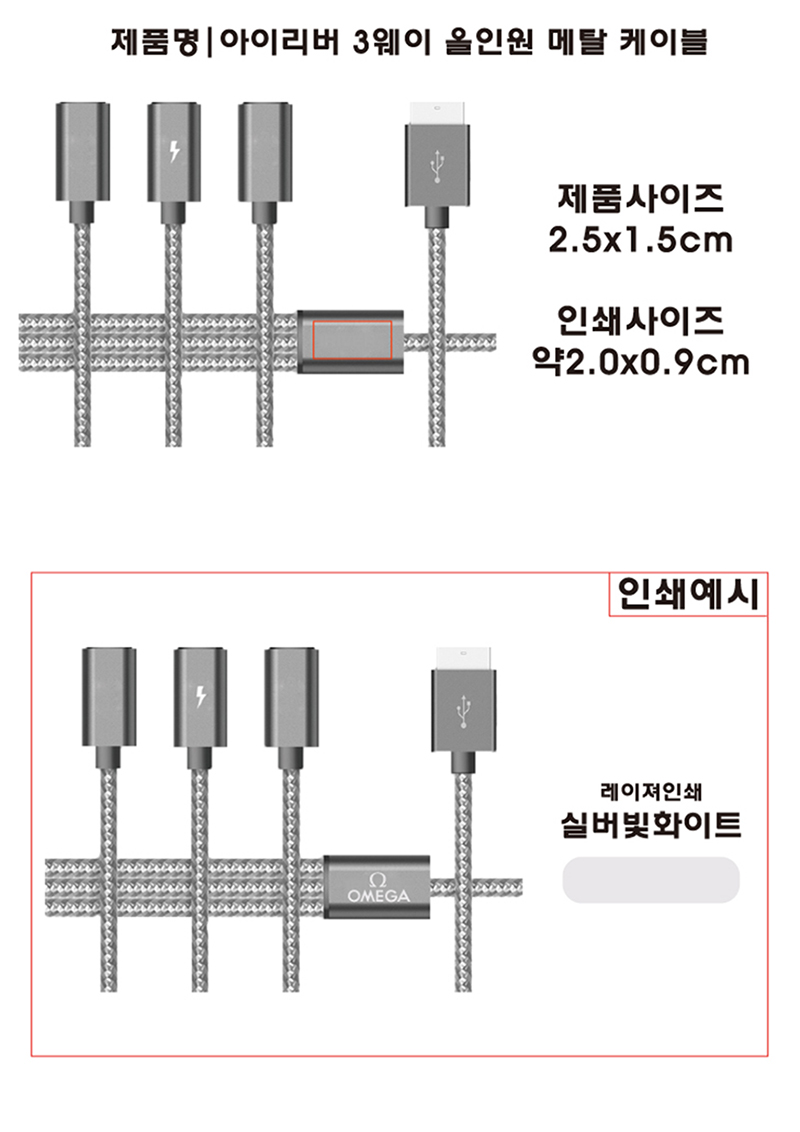 제품명|아이리버 3웨이 올인원 메탈 케이블

제품사이즈
2.5x1.5cm

인쇄사이즈
약2.0x0.9cm

인쇄예시

Ω
OMEGA

레이져인쇄
실버빛화이트