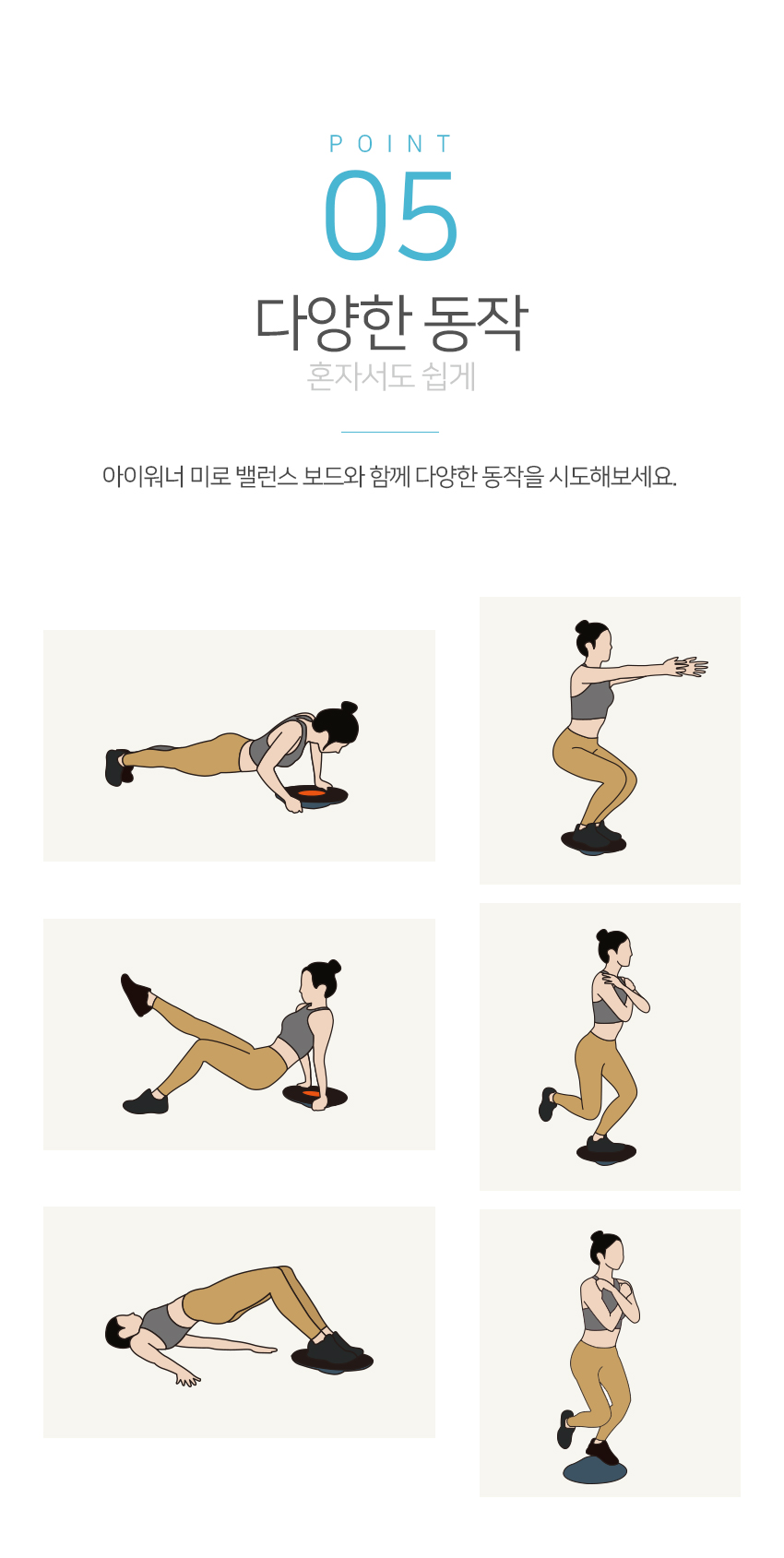 POINT
05
다양한 동작
혼자서도 쉽게

아이워너 미로 밸런스 보드와 함께 다양한 동작을 시도해보세요.