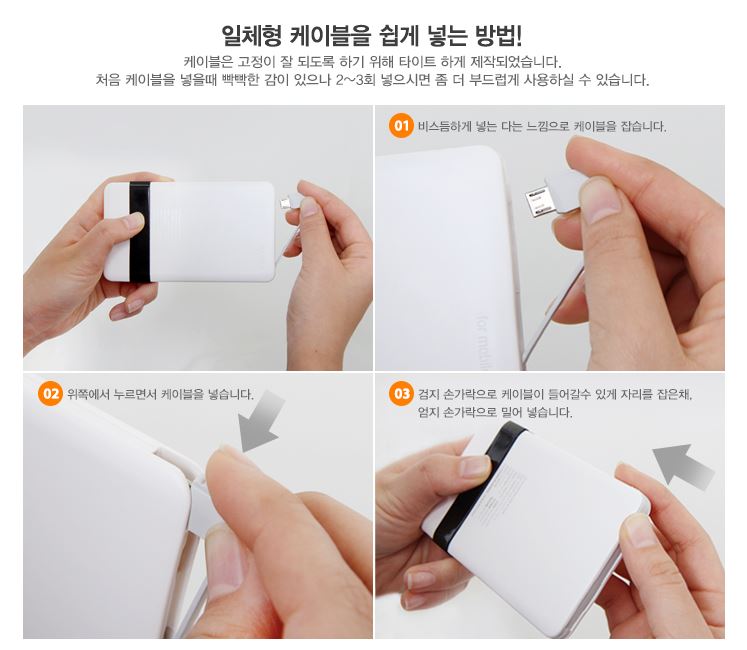 일체형 케이블을 쉽게 넣는 방법!

케이블은 고정이 잘 되도록 하기 위해 타이트 하게 제작되었습니다.
처음 케이블을 넣을때 빡빡한 감이 있으나 2~3회 넣으시면 좀 더 부드럽게 사용하실 수 있습니다.

01 비스듬하게 넣는 다는 느낌으로 케이블을 잡습니다.

for mobile

02 위쪽에서 누르면서 케이블을 넣습니다.

03 검지 손가락으로 케이블이 들어갈수 있게 자리를 잡은채, 엄지 손가락으로 밀어 넣습니다.