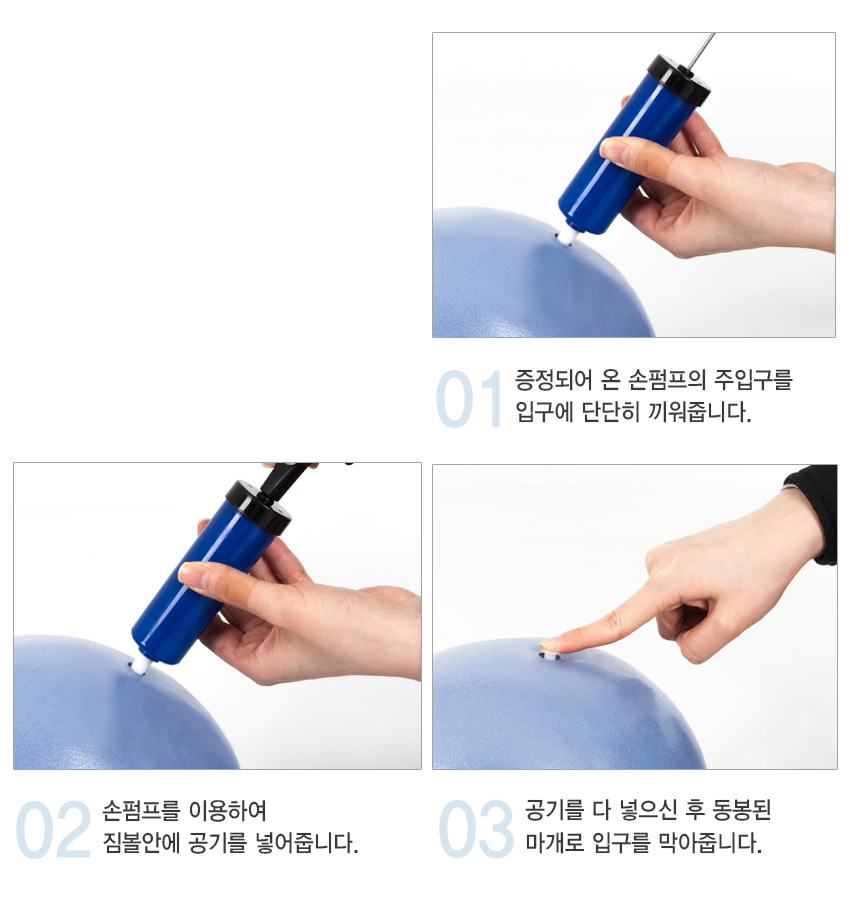 01 증정되어 온 손펌프의 주입구를 입구에 단단히 끼워줍니다.

02 손펌프를 이용하여 짐볼안에 공기를 넣어줍니다.

03 공기를 다 넣으신 후 동봉된 마개로 입구를 막아줍니다.