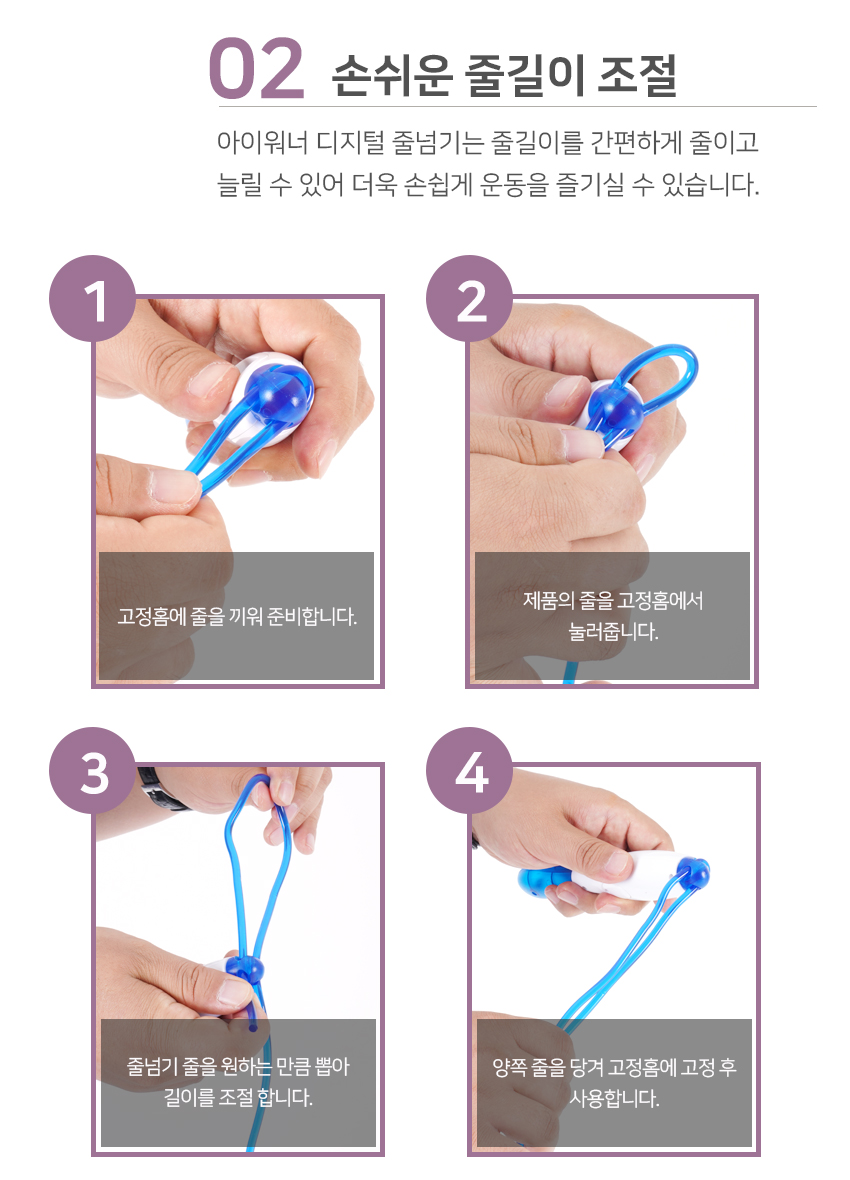 02 손쉬운 줄길이 조절

아이워너 디지털 줄넘기는 줄길이를 간편하게 줄이고 늘릴 수 있어 더욱 손쉽게 운동을 즐기실 수 있습니다.

1

고정홈에 줄을 끼워 준비합니다.

2

제품의 줄을 고정홈에서 눌러줍니다.

3

줄넘기 줄을 원하는 만큼 뽑아 길이를 조절 합니다.

4

양쪽 줄을 당겨 고정홈에 고정 후 사용합니다.