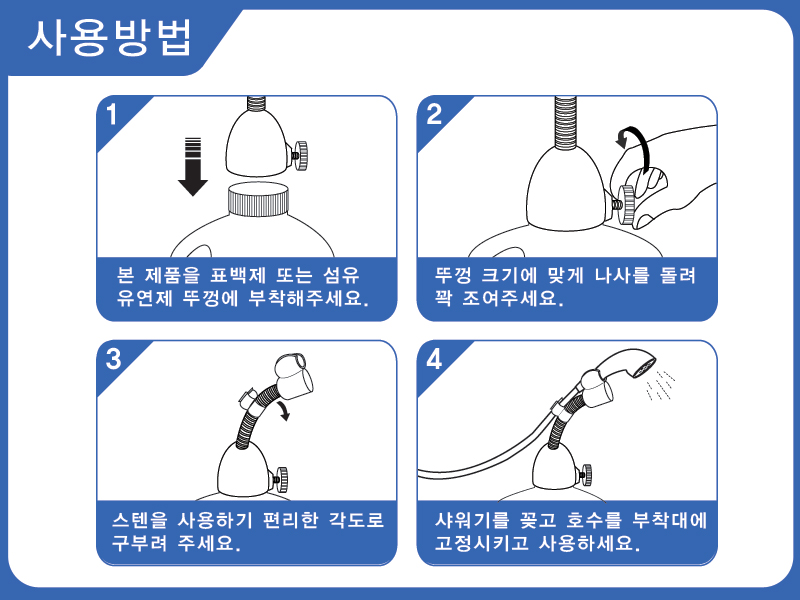 사용방법

1

본 제품을 표백제 또는 섬유 유연제 뚜껑에 부착해주세요.

2

뚜껑 크기에 맞게 나사를 돌려 꽉 조여주세요.

3

스텐을 사용하기 편리한 각도로 구부려 주세요.

4

샤워기를 꽂고 호수를 부착대에 고정시키고 사용하세요.