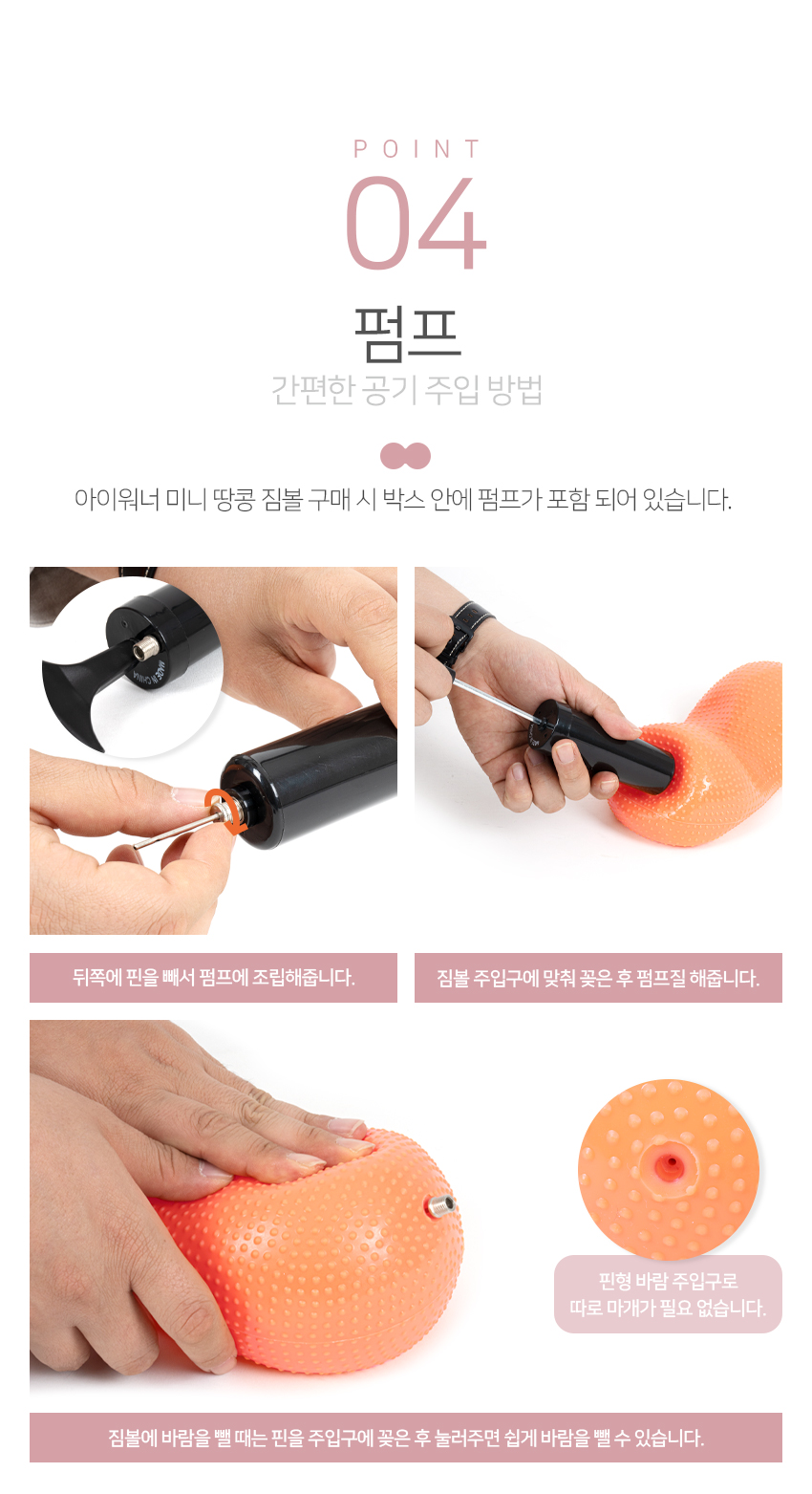 POINT
04

펌프
간편한 공기 주입 방법

아이워너 미니 땅콩 짐볼 구매 시 박스 안에 펌프가 포함 되어 있습니다.

MADE IN CHINA

뒤쪽에 핀을 빼서 펌프에 조립해줍니다.

짐볼 주입구에 맞춰 꽂은 후 펌프질 해줍니다.

핀형 바람 주입구로
따로 마개가 필요 없습니다.

짐볼에 바람을 뺄 때는 핀을 주입구에 꽂은 후 눌러주면 쉽게 바람을 뺄 수 있습니다.